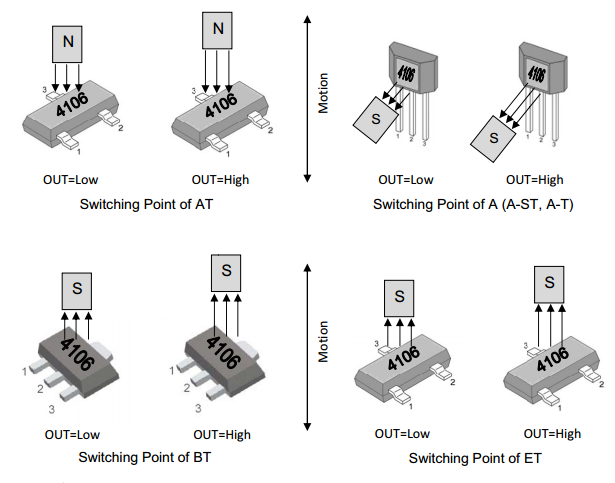 N
3
4106
2
1
OUT=Low

N
3
4106
2
1
OUT=High

Switching Point of AT

Motion

4106
S
1 2 3
OUT=Low

4106
S
1 2 3
OUT=High

Switching Point of A (A-ST, A-T)

S
4106
1
2
3
OUT=Low

S
4106
1
2
3
OUT=High

Switching Point of BT

Motion

S
3
4106
2
1
OUT=Low

S
3
4106
2
1
OUT=High

Switching Point of ET