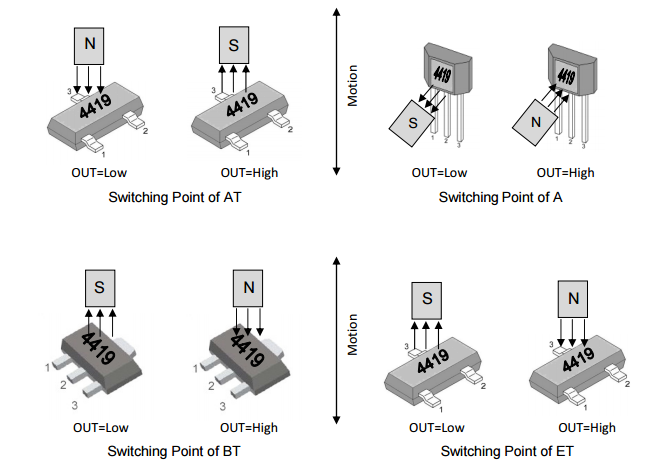 N
3
4419
2
1
OUT=Low

S
3
4419
2
1
OUT=High

Switching Point of AT

Motion

4419
S
1 2 3
OUT=Low

4419
N
1 2 3
OUT=High

Switching Point of A

S
4419
1
2
3
OUT=Low

N
4419
1
2
3
OUT=High

Switching Point of BT

Motion

S
3
4419
2
1
OUT=Low

N
3
4419
2
1
OUT=High

Switching Point of ET