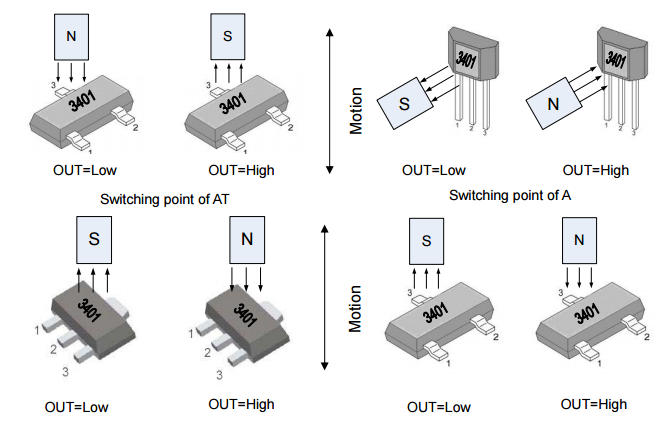 N

3

3401

2

1

OUT=Low

S

3

3401

2

1

OUT=High

Motion

3401

S

1 2 3

OUT=Low

3401

N

1 2 3

OUT=High

Switching point of AT

Switching point of A

S

3401

1

2

3

OUT=Low

N

3401

1

2

3

OUT=High

Motion

S

3

3401

2

1

OUT=Low

N

3

3401

2

1

OUT=High