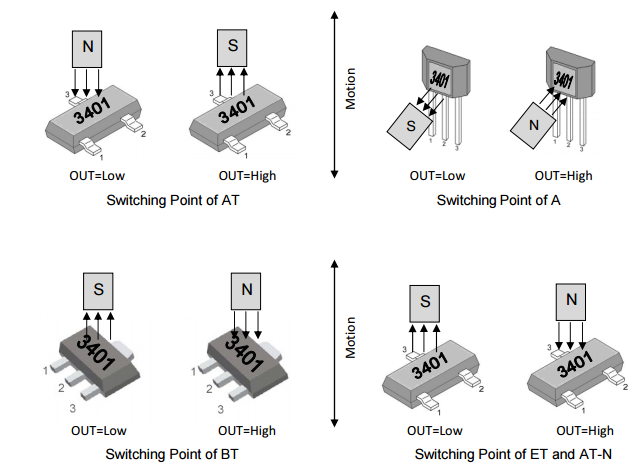 N

3

3401

2

1

OUT=Low

S

3

3401

2

1

OUT=High

Switching Point of AT

Motion

3401

S

1 2 3

OUT=Low

3401

N

1 2 3

OUT=High

Switching Point of A

S

3401

1

2

3

OUT=Low

N

3401

1

2

3

OUT=High

Switching Point of BT

Motion

S

3

3401

2

1

OUT=Low

N

3

3401

2

1

OUT=High

Switching Point of ET and AT-N