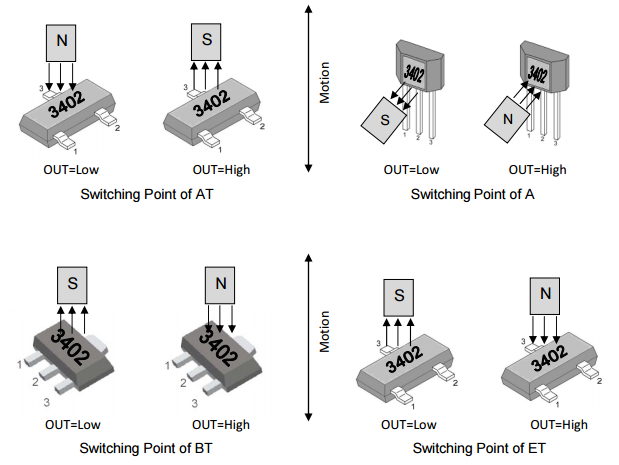 N
3
3402
2
1
OUT=Low

S
3
3402
2
1
OUT=High

Switching Point of AT

Motion

3402
S
1 2 3
OUT=Low

3402
N
1 2 3
OUT=High

Switching Point of A

S
3402
1
2
3
OUT=Low

N
3402
1
2
3
OUT=High

Switching Point of BT

Motion

S
3
3402
2
1
OUT=Low

N
3
3402
2
1
OUT=High

Switching Point of ET