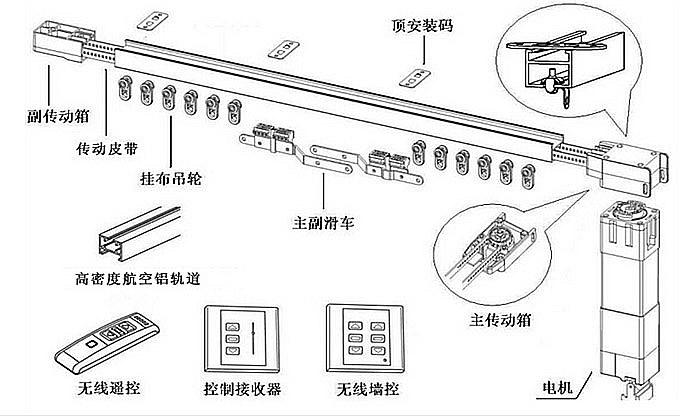 顶安装码

副传动箱

传动皮带

挂布吊轮

主副滑车

高密度航空铝轨道

主传动箱

无线遥控

控制接收器

无线墙控

电机